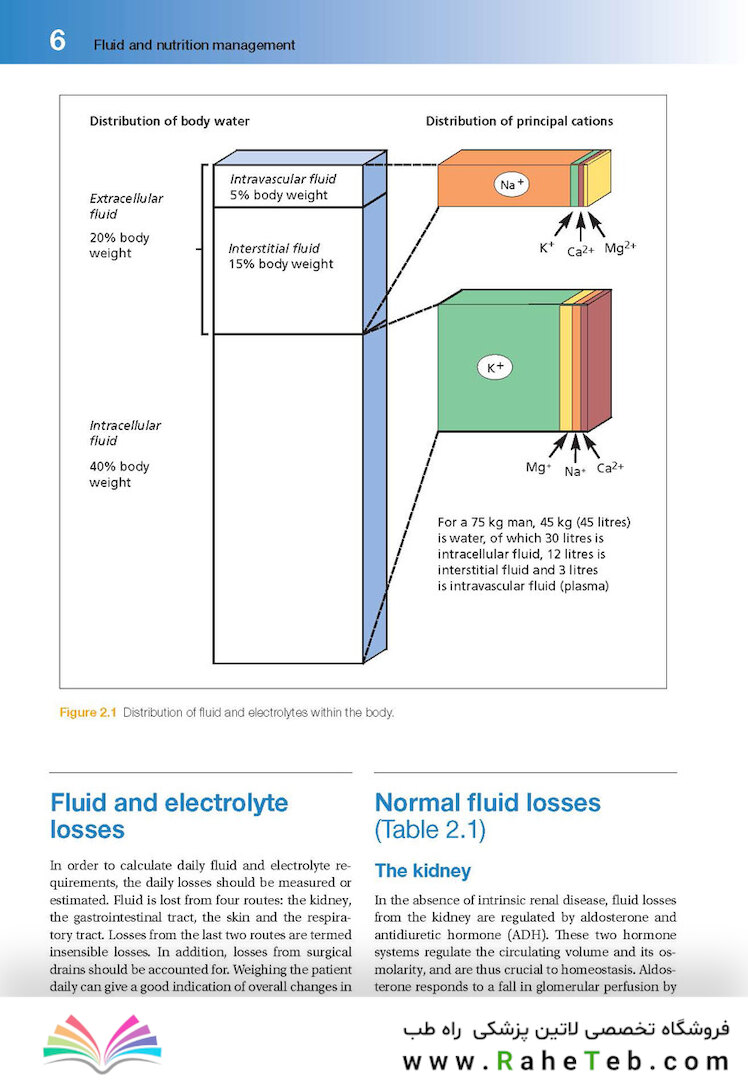 6 Fluid and nutrition management

Distribution of body water

Distribution of principal cations

Extracellular fluid
20% body weight

Intravascular fluid
5% body weight

Interstitial fluid
15% body weight

Intracellular fluid
40% body weight

$Na^+$

$K^+$ $Ca^{2+}$ $Mg^{2+}$

$K^+$

$Mg^+$ $Na^+$ $Ca^{2+}$

For a 75 kg man, 45 kg (45 litres) is water, of which 30 litres is intracellular fluid, 12 litres is interstitial fluid and 3 litres is intravascular fluid (plasma)

Figure 2.1 Distribution of fluid and electrolytes within the body.

Fluid and electrolyte losses

In order to calculate daily fluid and electrolyte requirements, the daily losses should be measured or estimated. Fluid is lost from four routes: the kidney, the gastrointestinal tract, the skin and the respiratory tract. Losses from the last two routes are termed insensible losses. In addition, losses from surgical drains should be accounted for. Weighing the patient daily can give a good indication of overall changes in

Normal fluid losses (Table 2.1)

The kidney

In the absence of intrinsic renal disease, fluid losses from the kidney are regulated by aldosterone and antidiuretic hormone (ADH). These two hormone systems regulate the circulating volume and its osmolarity, and are thus crucial to homeostasis. Aldosterone responds to a fall in glomerular perfusion by

فروشگاه تخصصی لاتین پزشکی راه طب
www.RaheTeb.com