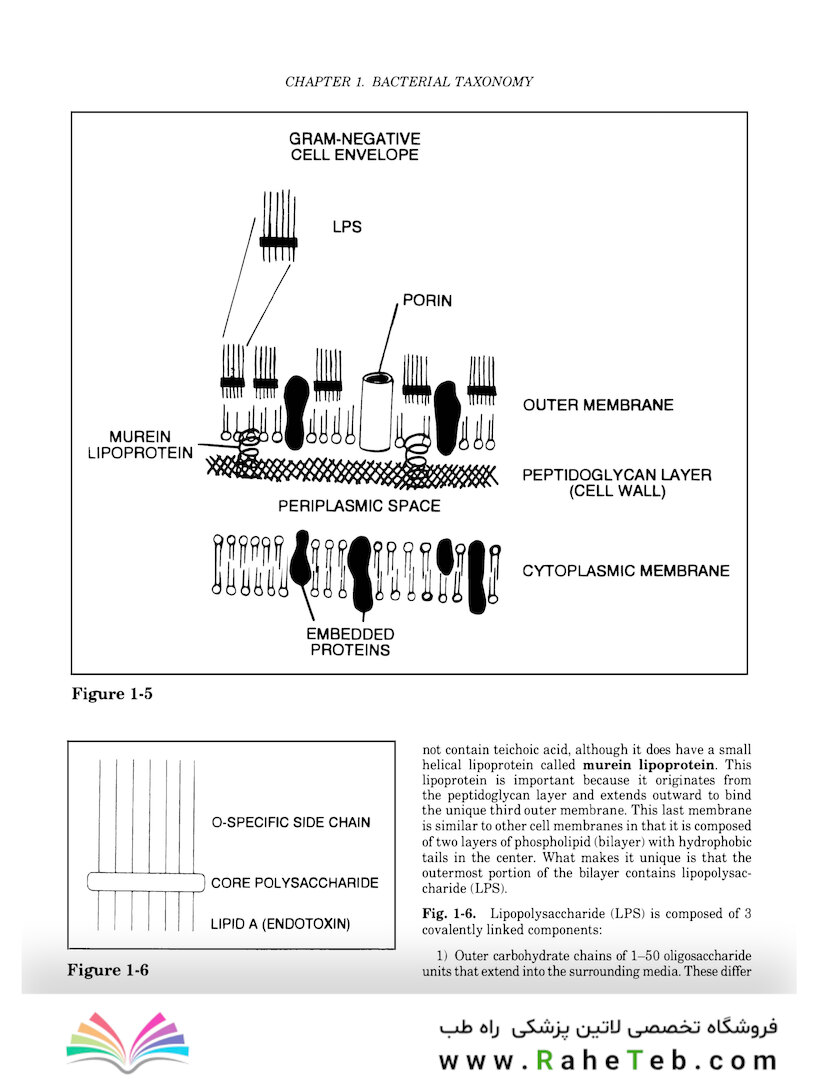 CHAPTER 1. BACTERIAL TAXONOMY

GRAM-NEGATIVE CELL ENVELOPE

LPS

PORIN

OUTER MEMBRANE

MUREIN LIPOPROTEIN

PEPTIDOGLYCAN LAYER (CELL WALL)

PERIPLASMIC SPACE

CYTOPLASMIC MEMBRANE

EMBEDDED PROTEINS

Figure 1-5

O-SPECIFIC SIDE CHAIN

CORE POLYSACCHARIDE

LIPID A (ENDOTOXIN)

Figure 1-6

not contain teichoic acid, although it does have a small helical lipoprotein called **murein lipoprotein**. This lipoprotein is important because it originates from the peptidoglycan layer and extends outward to bind the unique third outer membrane. This last membrane is similar to other cell membranes in that it is composed of two layers of phospholipid (bilayer) with hydrophobic tails in the center. What makes it unique is that the outermost portion of the bilayer contains lipopolysaccharide (LPS).

**Fig. 1-6.** Lipopolysaccharide (LPS) is composed of 3 covalently linked components:

1) Outer carbohydrate chains of 1–50 oligosaccharide units that extend into the surrounding media. These differ

فروشگاه تخصصی لاتین پزشکی راه طب
www.RaheTeb.com