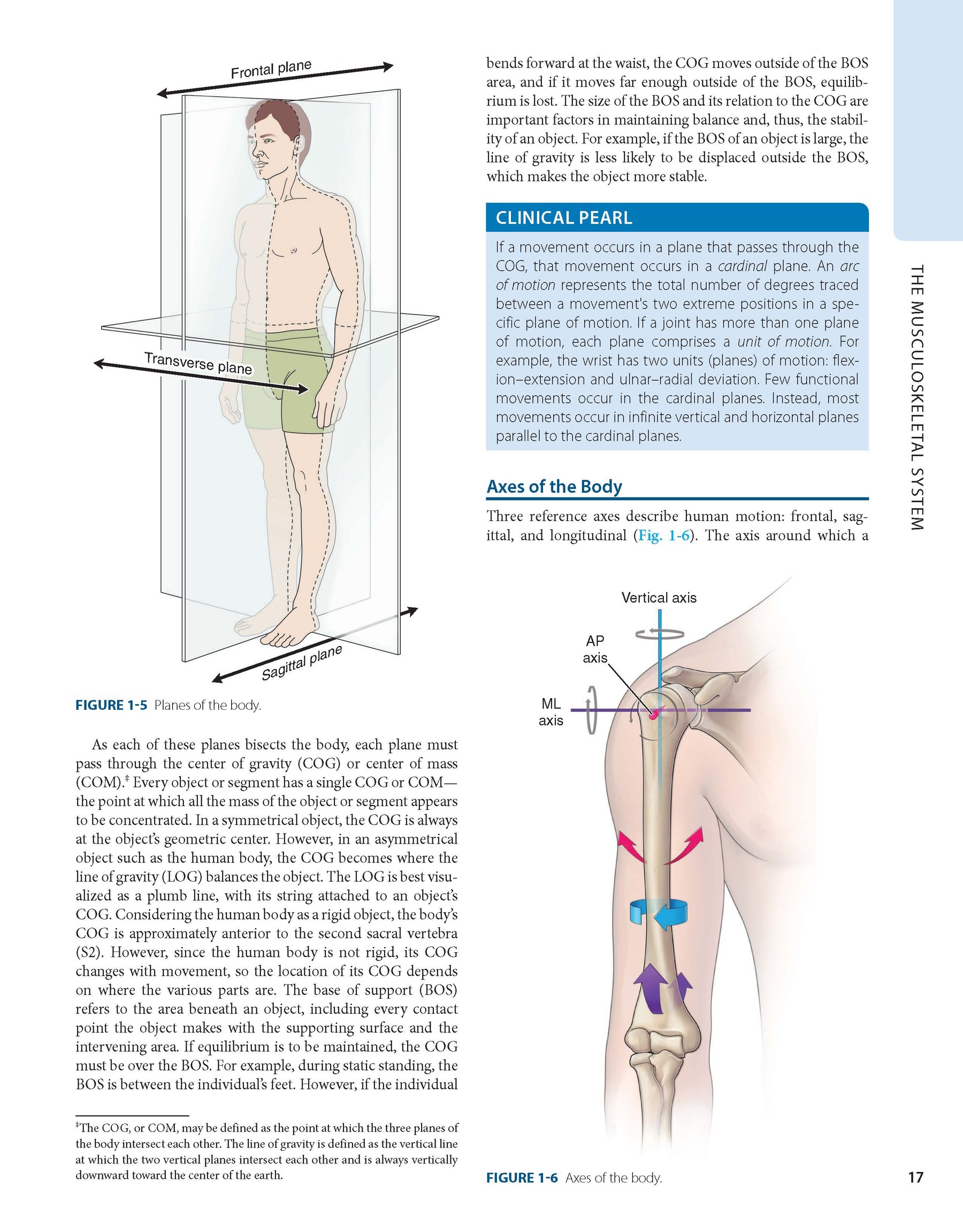 Frontal plane

Transverse plane

Sagittal plane

FIGURE 1-5 Planes of the body.

As each of these planes bisects the body, each plane must pass through the center of gravity (COG) or center of mass (COM).‡ Every object or segment has a single COG or COM—the point at which all the mass of the object or segment appears to be concentrated. In a symmetrical object, the COG is always at the object's geometric center. However, in an asymmetrical object such as the human body, the COG becomes where the line of gravity (LOG) balances the object. The LOG is best visualized as a plumb line, with its string attached to an object's COG. Considering the human body as a rigid object, the body's COG is approximately anterior to the second sacral vertebra (S2). However, since the human body is not rigid, its COG changes with movement, so the location of its COG depends on where the various parts are. The base of support (BOS) refers to the area beneath an object, including every contact point the object makes with the supporting surface and the intervening area. If equilibrium is to be maintained, the COG must be over the BOS. For example, during static standing, the BOS is between the individual's feet. However, if the individual

‡The COG, or COM, may be defined as the point at which the three planes of the body intersect each other. The line of gravity is defined as the vertical line at which the two vertical planes intersect each other and is always vertically downward toward the center of the earth.

bends forward at the waist, the COG moves outside of the BOS area, and if it moves far enough outside of the BOS, equilibrium is lost. The size of the BOS and its relation to the COG are important factors in maintaining balance and, thus, the stability of an object. For example, if the BOS of an object is large, the line of gravity is less likely to be displaced outside the BOS, which makes the object more stable.

CLINICAL PEARL

If a movement occurs in a plane that passes through the COG, that movement occurs in a cardinal plane. An arc of motion represents the total number of degrees traced between a movement's two extreme positions in a specific plane of motion. If a joint has more than one plane of motion, each plane comprises a unit of motion. For example, the wrist has two units (planes) of motion: flexion–extension and ulnar–radial deviation. Few functional movements occur in the cardinal planes. Instead, most movements occur in infinite vertical and horizontal planes parallel to the cardinal planes.

Axes of the Body

Three reference axes describe human motion: frontal, sagittal, and longitudinal (Fig. 1-6). The axis around which a

Vertical axis

AP axis

ML axis

FIGURE 1-6 Axes of the body.

THE MUSCULOSKELETAL SYSTEM

17